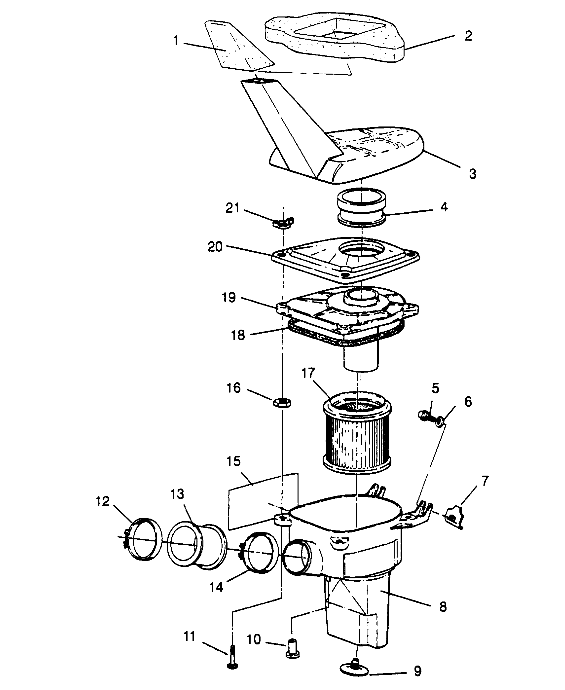 1
2
3
21
4
20
19
18
17
16
5
6
15
7
12
13
14
8
11
10
9